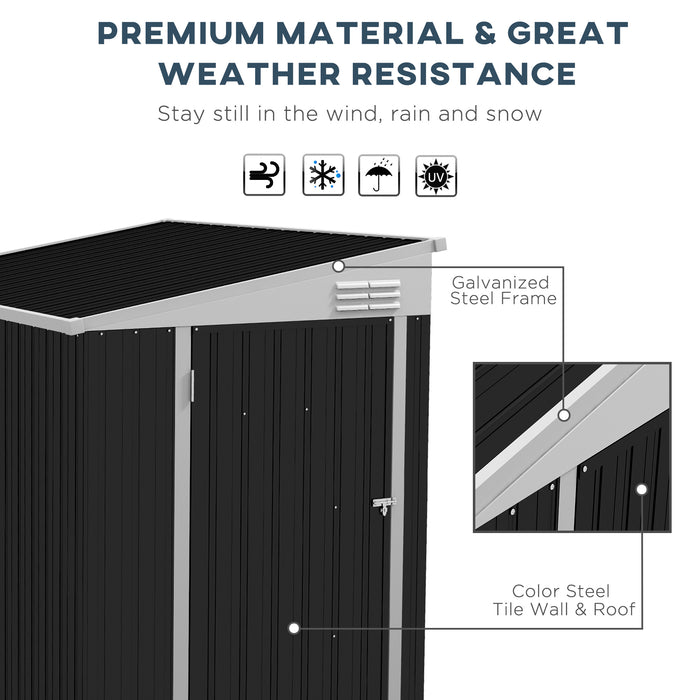 PREMIUM MATERIAL & GREAT WEATHER RESISTANCE

Stay still in the wind, rain and snow

UV

Galvanized Steel Frame

Color Steel Tile Wall & Roof