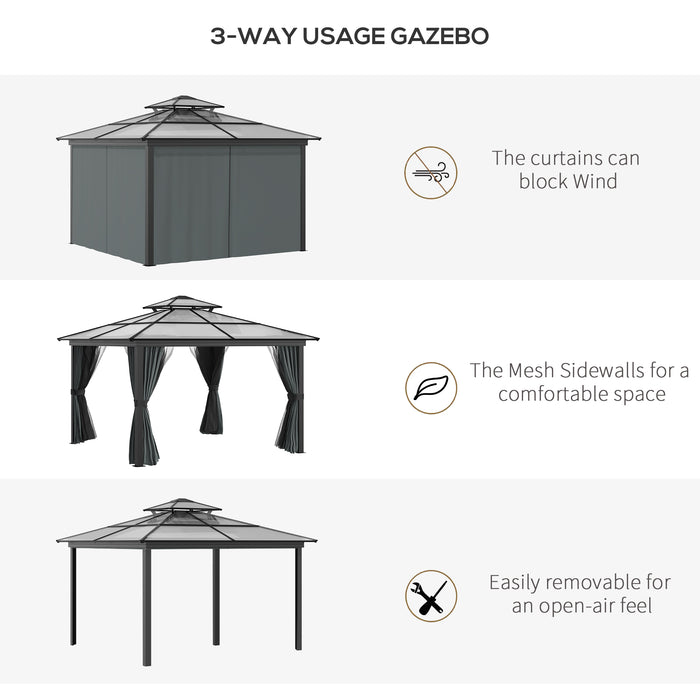 3-WAY USAGE GAZEBO

The curtains can block Wind

The Mesh Sidewalls for a comfortable space

Easily removable for an open-air feel