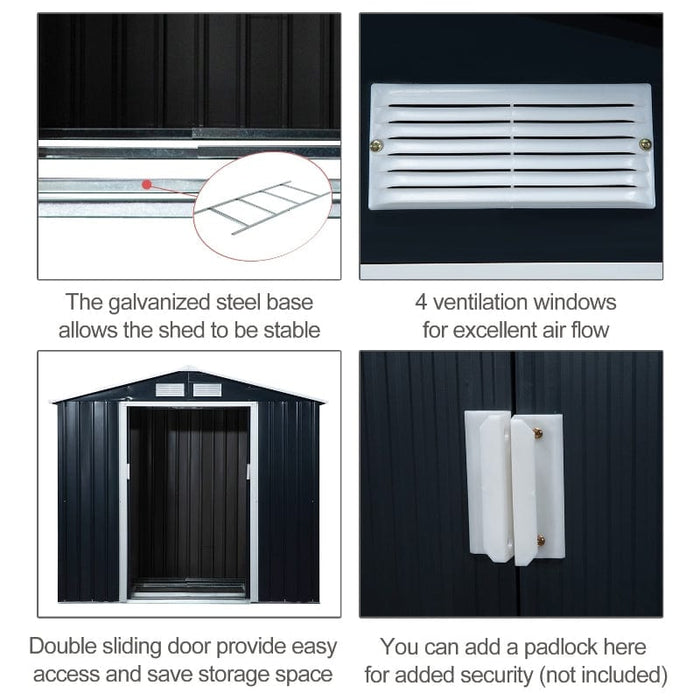 The galvanized steel base allows the shed to be stable

4 ventilation windows for excellent air flow

Double sliding door provide easy access and save storage space

You can add a padlock here for added security (not included)