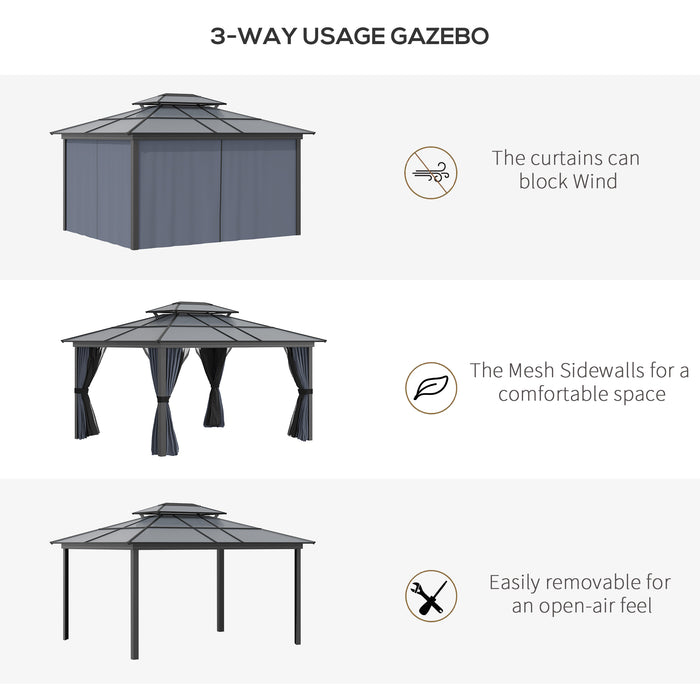 3-WAY USAGE GAZEBO

The curtains can block Wind

The Mesh Sidewalls for a comfortable space

Easily removable for an open-air feel