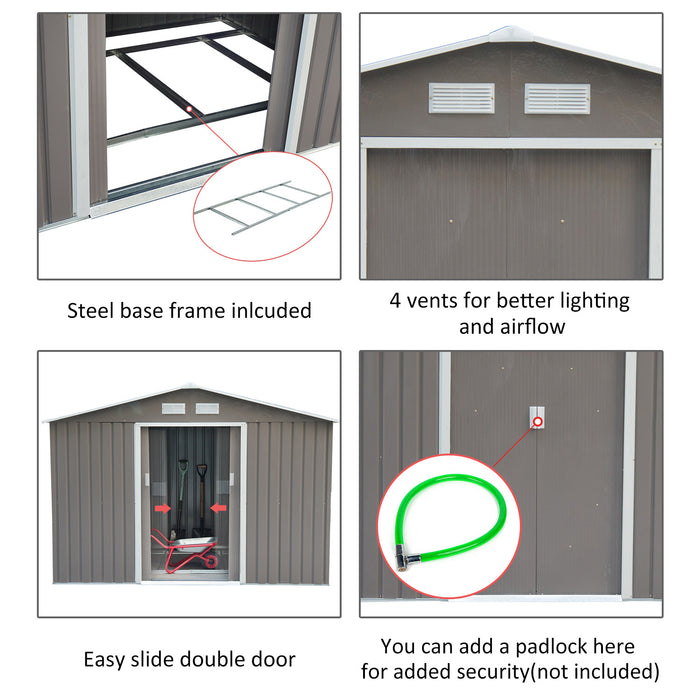 Steel base frame inlcuded

4 vents for better lighting and airflow

Easy slide double door

You can add a padlock here for added security(not included)